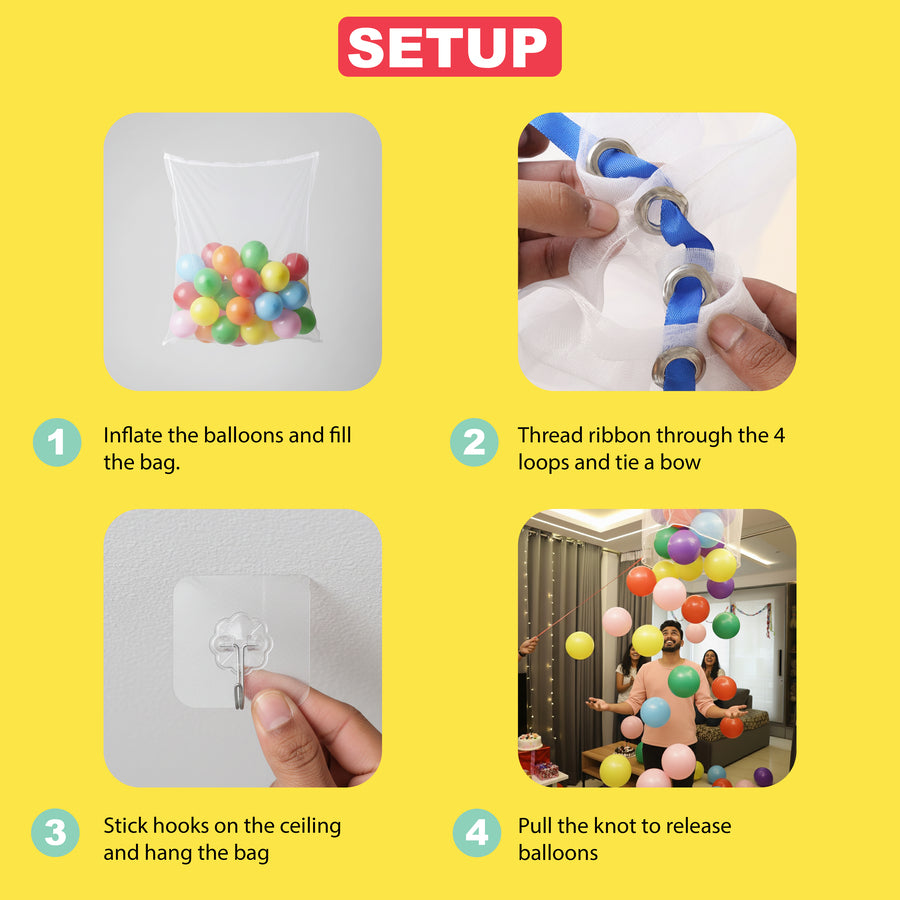 SETUP

1 Inflate the balloons and fill the bag.

2 Thread ribbon through the 4 loops and tie a bow

3 Stick hooks on the ceiling and hang the bag

4 Pull the knot to release balloons